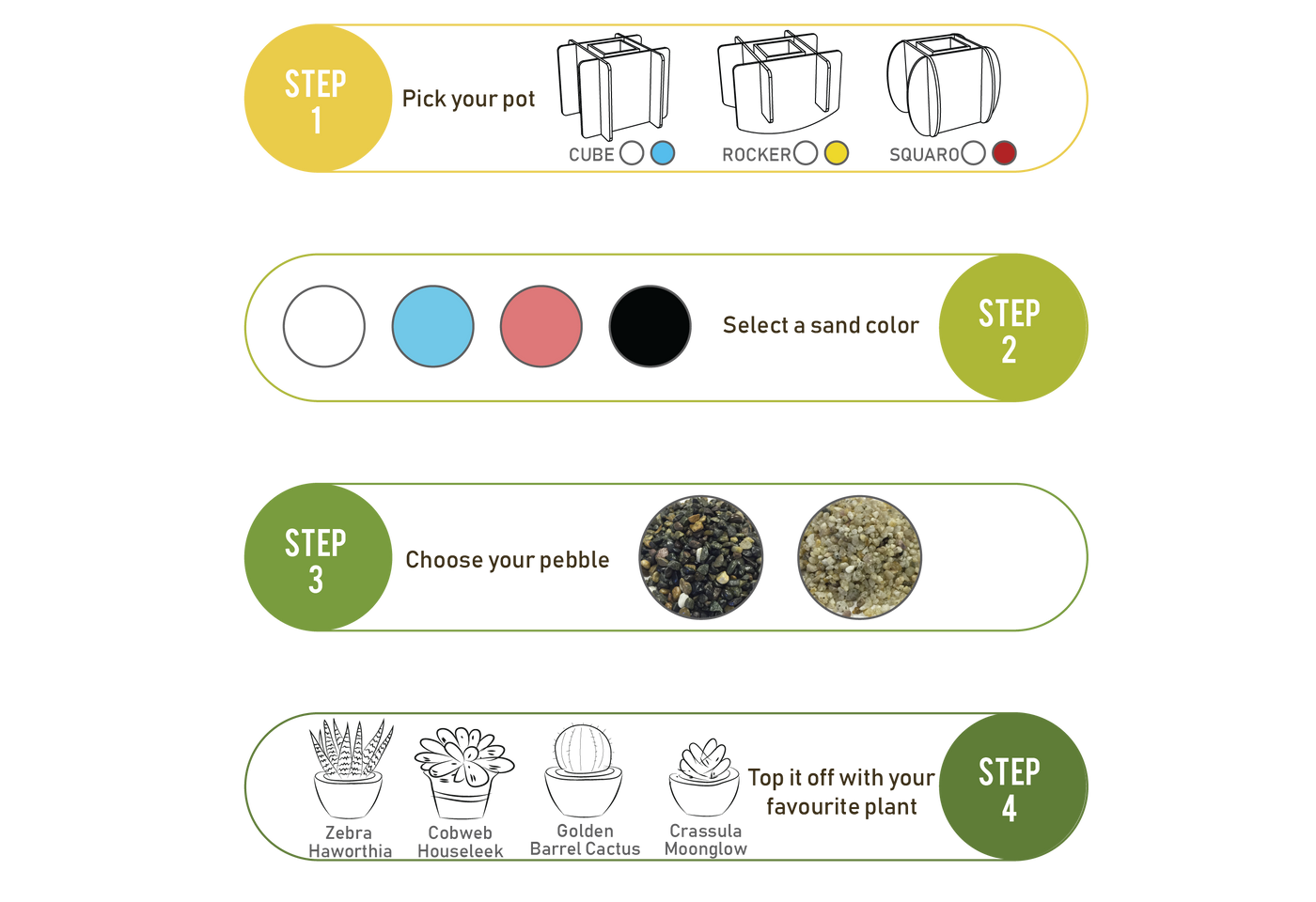 STEP 1

Pick your pot

CUBE

ROCKER

SQUARO

Select a sand color

STEP 2

STEP 3

Choose your pebble

Zebra Haworthia

Cobweb Houseleek

Golden Barrel Cactus

Crassula Moonglow

Top it off with your favourite plant

STEP 4