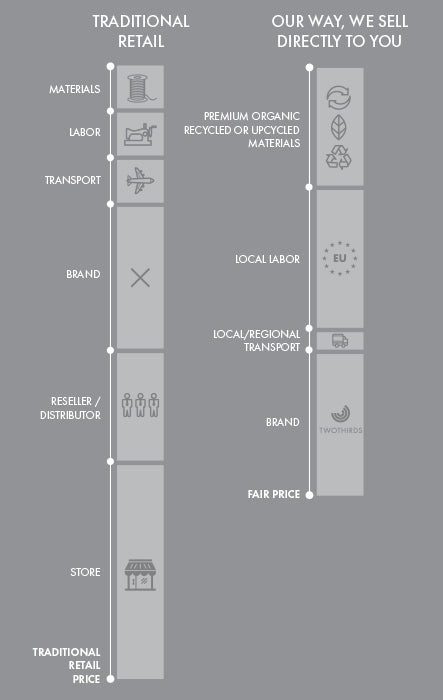 TRADITIONAL RETAIL

MATERIALS

LABOR

TRANSPORT

BRAND

RESELLER / DISTRIBUTOR

STORE

TRADITIONAL RETAIL PRICE

OUR WAY, WE SELL DIRECTLY TO YOU

PREMIUM ORGANIC RECYCLED OR UPCYCLED MATERIALS

LOCAL LABOR

EU

LOCAL/REGIONAL TRANSPORT

BRAND

TWOTHIRDS

FAIR PRICE