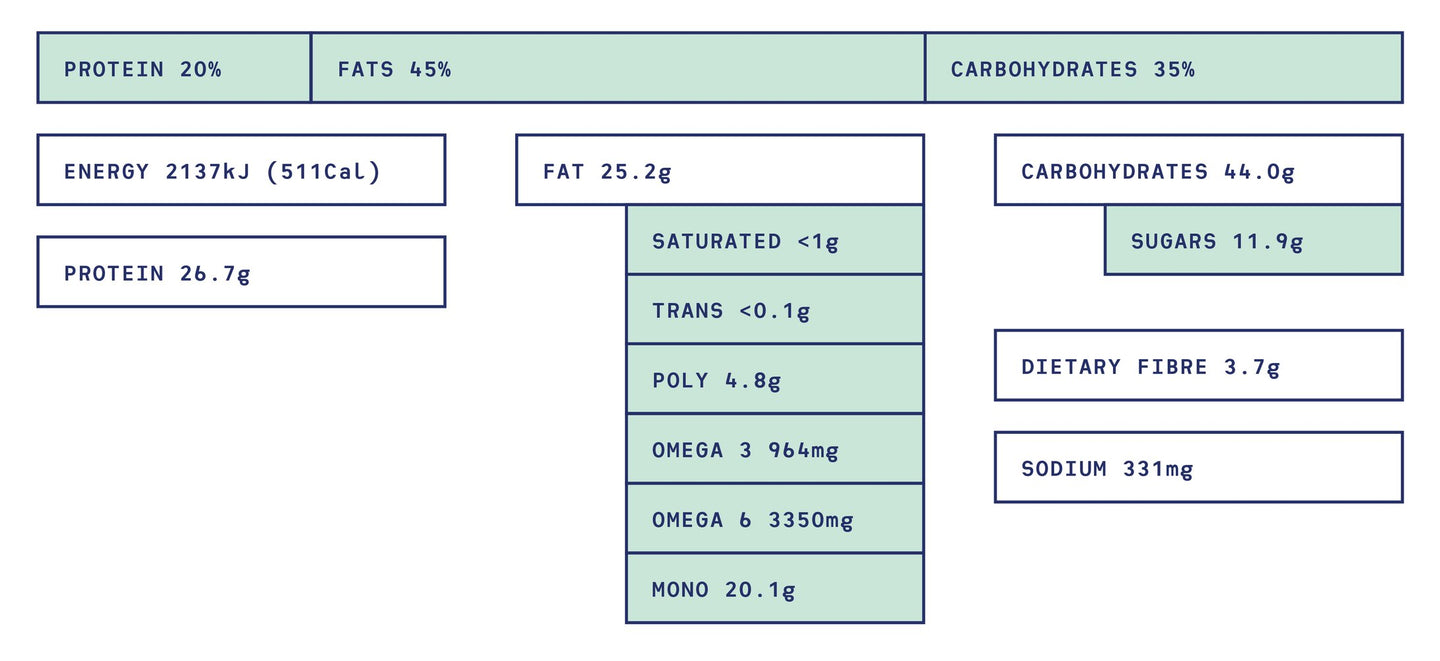 PROTEIN 20% FATS 45% CARBOHYDRATES 35%

ENERGY 2137kJ (511Cal)

PROTEIN 26.7g

FAT 25.2g

SATURATED <1g

TRANS <0.1g

POLY 4.8g

OMEGA 3 964mg

OMEGA 6 3350mg

MONO 20.1g

CARBOHYDRATES 44.0g

SUGARS 11.9g

DIETARY FIBRE 3.7g

SODIUM 331mg