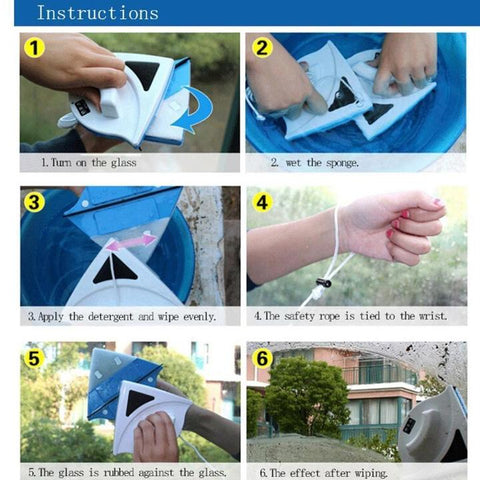 Instructions

1

1. Turn on the glass

2

2. wet the sponge.

3

3. Apply the detergent and wipe evenly.

4

4. The safety rope is tied to the wrist.

5

5. The glass is rubbed against the glass.

6

6. The effect after wiping.