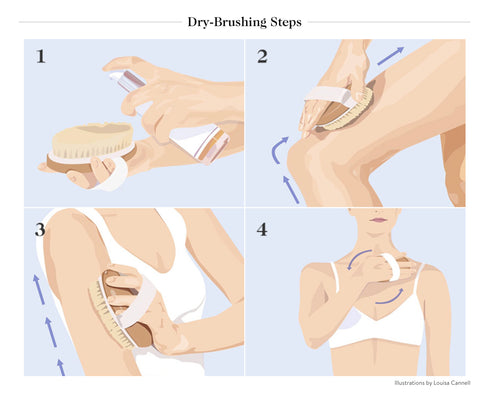 Dry-Brushing Steps

1

2

3

4

Illustrations by Louisa Cannell