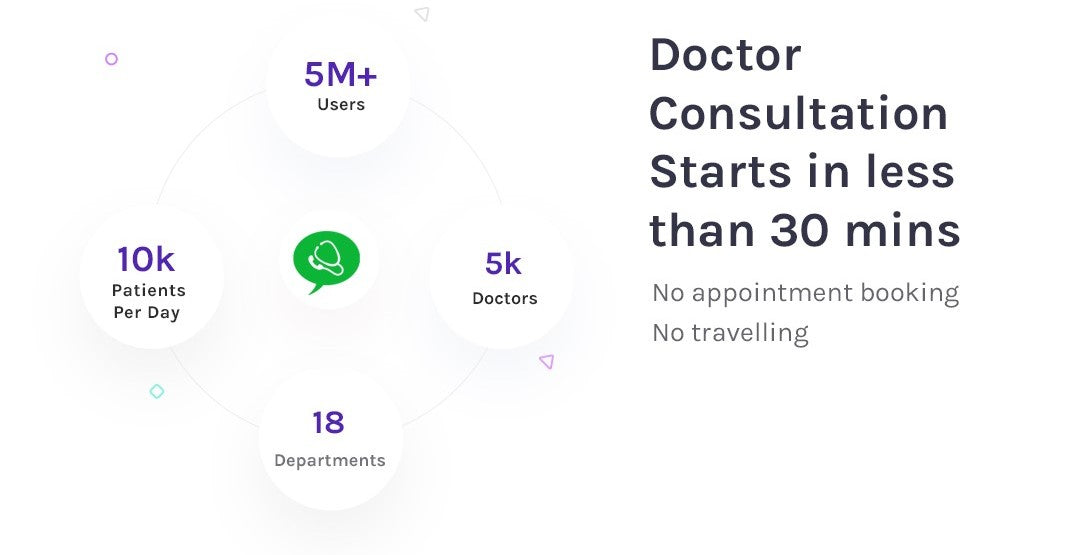 5M+
Users

10k
Patients
Per Day

5k
Doctors

18
Departments

Doctor Consultation Starts in less than 30 mins

No appointment booking
No travelling