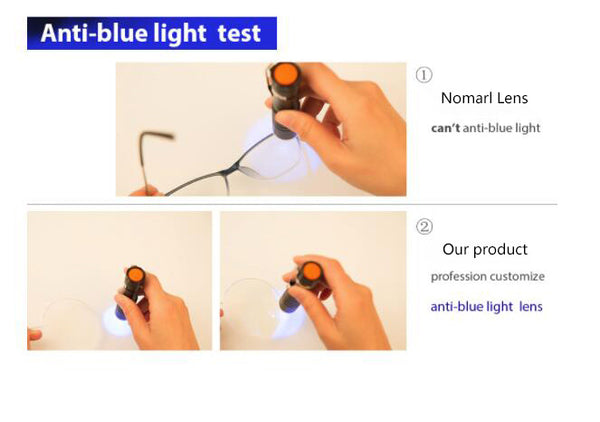 Anti-blue light test

①

Nomarl Lens

can't anti-blue light

②

Our product

profession customize

anti-blue light lens