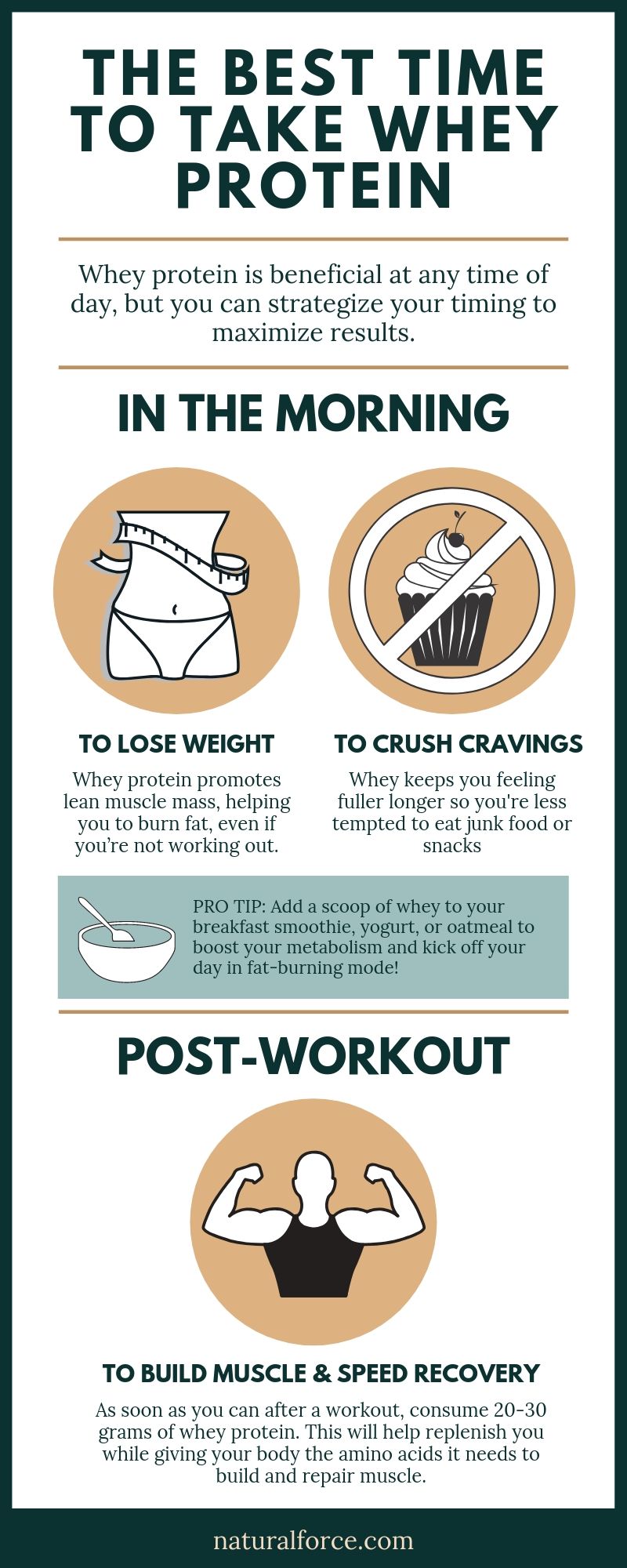 THE BEST TIME TO TAKE WHEY PROTEIN

Whey protein is beneficial at any time of day, but you can strategize your timing to maximize results.

IN THE MORNING

TO LOSE WEIGHT

Whey protein promotes lean muscle mass, helping you to burn fat, even if you're not working out.

TO CRUSH CRAVINGS

Whey keeps you feeling fuller longer so you're less tempted to eat junk food or snacks

PRO TIP: Add a scoop of whey to your breakfast smoothie, yogurt, or oatmeal to boost your metabolism and kick off your day in fat-burning mode!

POST-WORKOUT

TO BUILD MUSCLE & SPEED RECOVERY

As soon as you can after a workout, consume 20-30 grams of whey protein. This will help replenish you while giving your body the amino acids it needs to build and repair muscle.

naturalforce.com