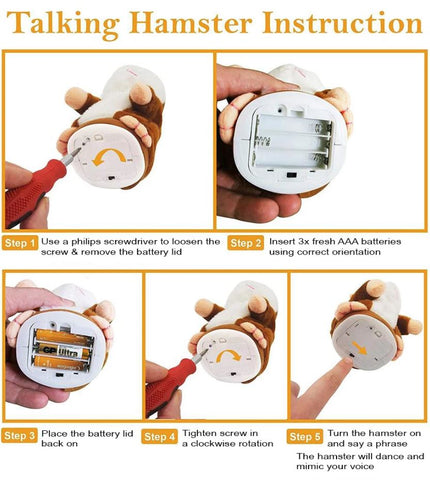 Talking Hamster Instruction

Step 1 Use a philips screwdriver to loosen the screw & remove the battery lid

Step 2 Insert 3x fresh AAA batteries using correct orientation

GP Ultra

Step 3 Place the battery lid back on

Step 4 Tighten screw in a clockwise rotation

Step 5 Turn the hamster on and say a phrase

The hamster will dance and mimic your voice