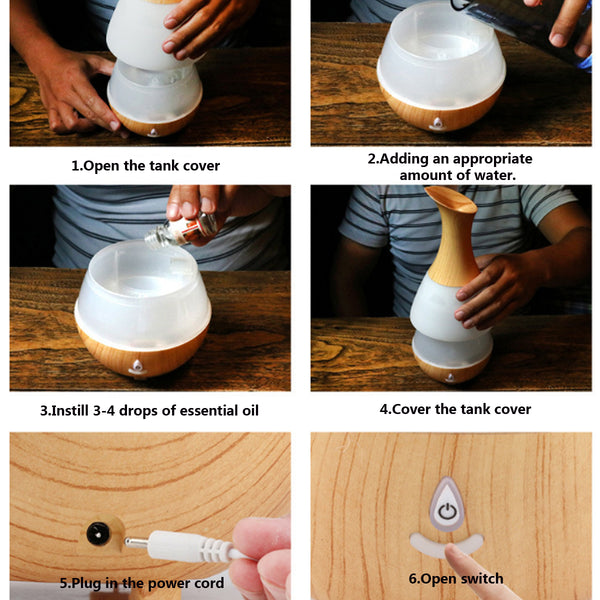 1.Open the tank cover

2.Adding an appropriate amount of water.

3.Instill 3-4 drops of essential oil

4.Cover the tank cover

5.Plug in the power cord

6.Open switch