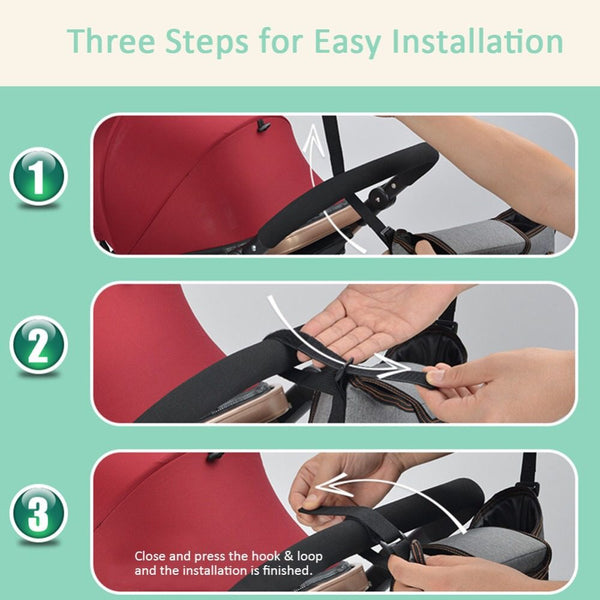 Three Steps for Easy Installation

1

2

3

Close and press the hook & loop and the installation is finished.