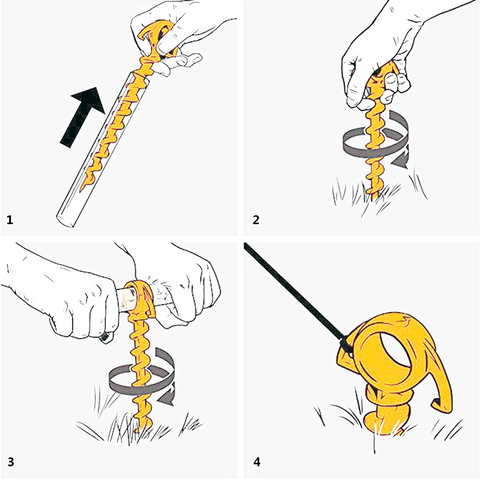 1

2

3

4