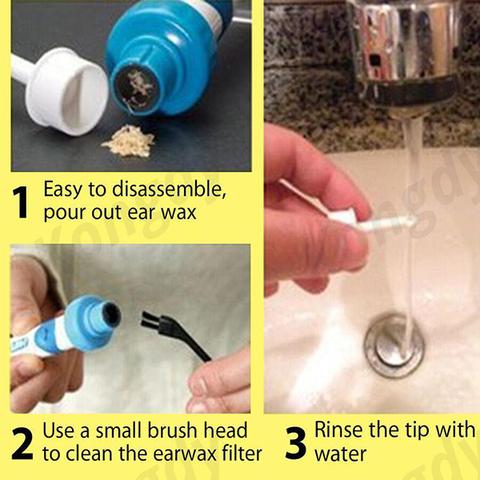 1 Easy to disassemble, pour out ear wax

2 Use a small brush head to clean the earwax filter

3 Rinse the tip with water