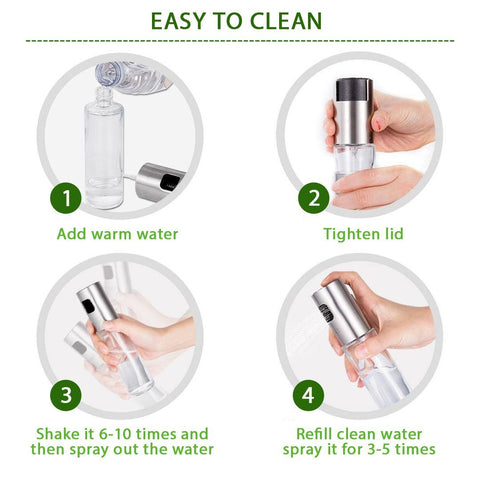 EASY TO CLEAN

1
Add warm water

2
Tighten lid

3
Shake it 6-10 times and then spray out the water

4
Refill clean water spray it for 3-5 times