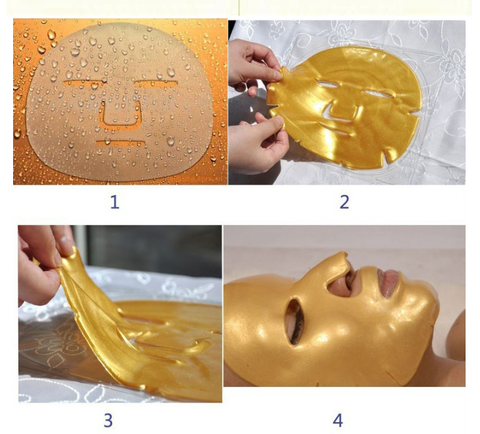 1

2

3

4