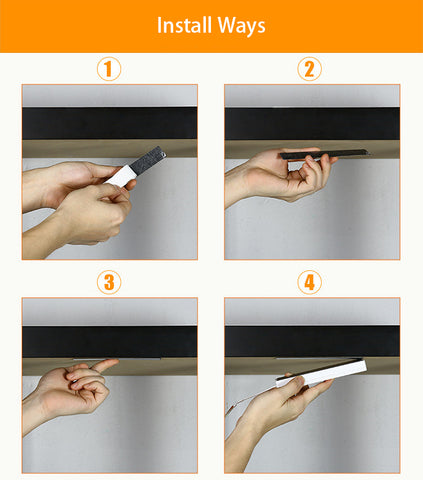 Install Ways

1

2

3

4