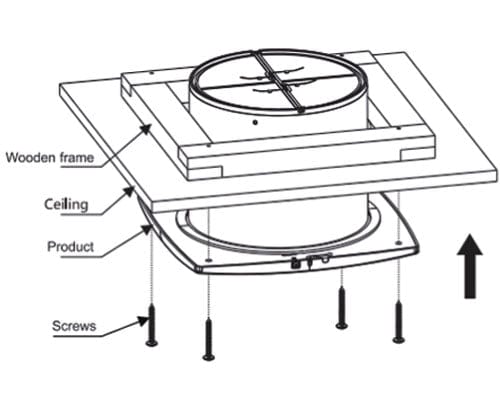 Wooden frame

Ceiling

Product

Screws