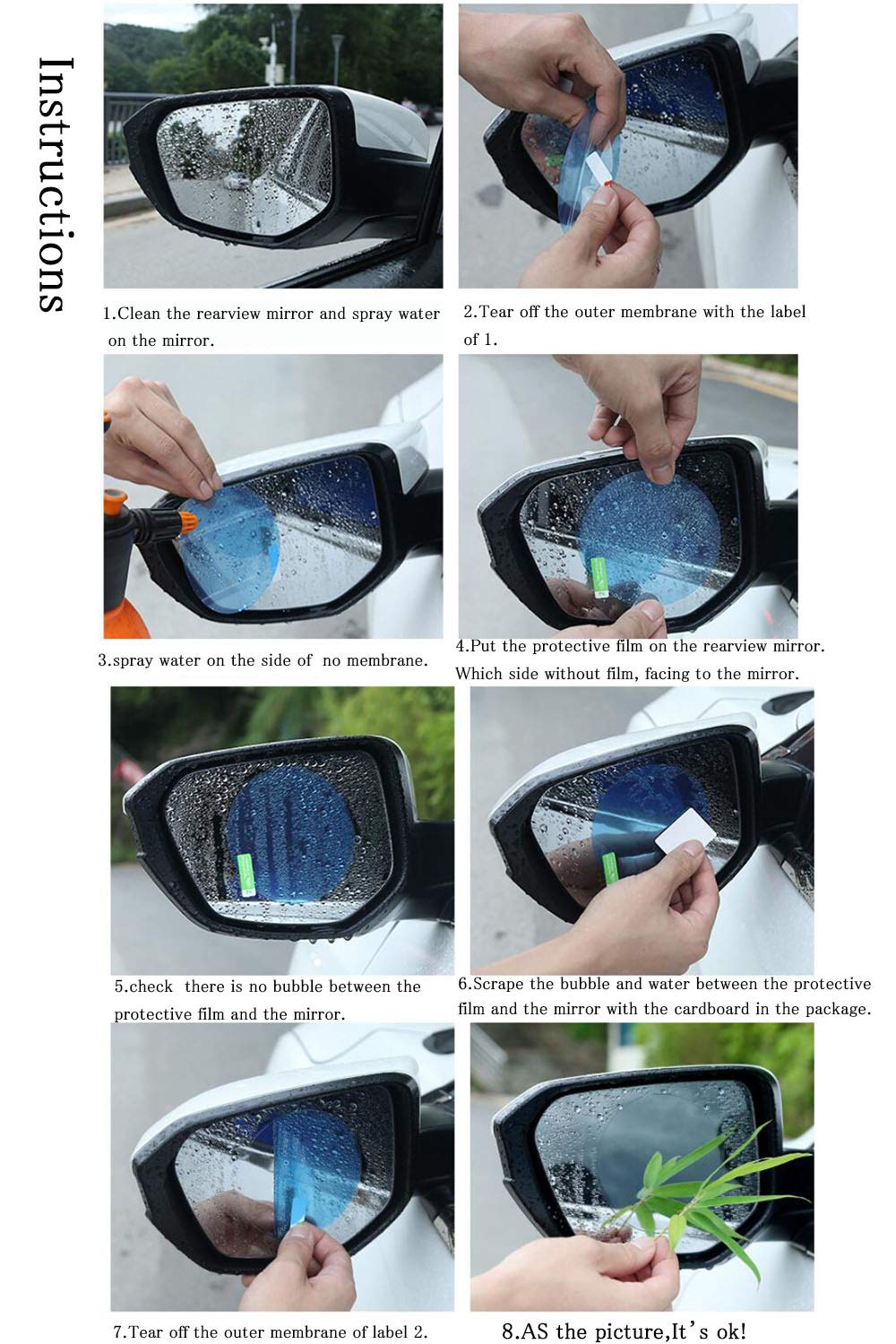 Instructions

1.Clean the rearview mirror and spray water on the mirror.

2.Tear off the outer membrane with the label of 1.

3.spray water on the side of no membrane.

4.Put the protective film on the rearview mirror. Which side without film, facing to the mirror.

5.check there is no bubble between the protective film and the mirror.

6.Scrape the bubble and water between the protective film and the mirror with the cardboard in the package.

7.Tear off the outer membrane of label 2.

8.AS the picture,It's ok!