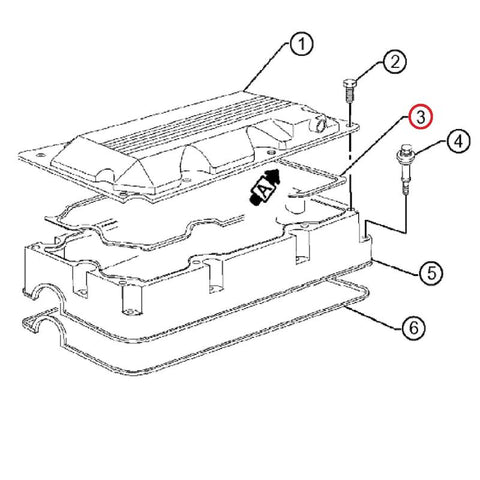 1
2
3
4
A
5
6