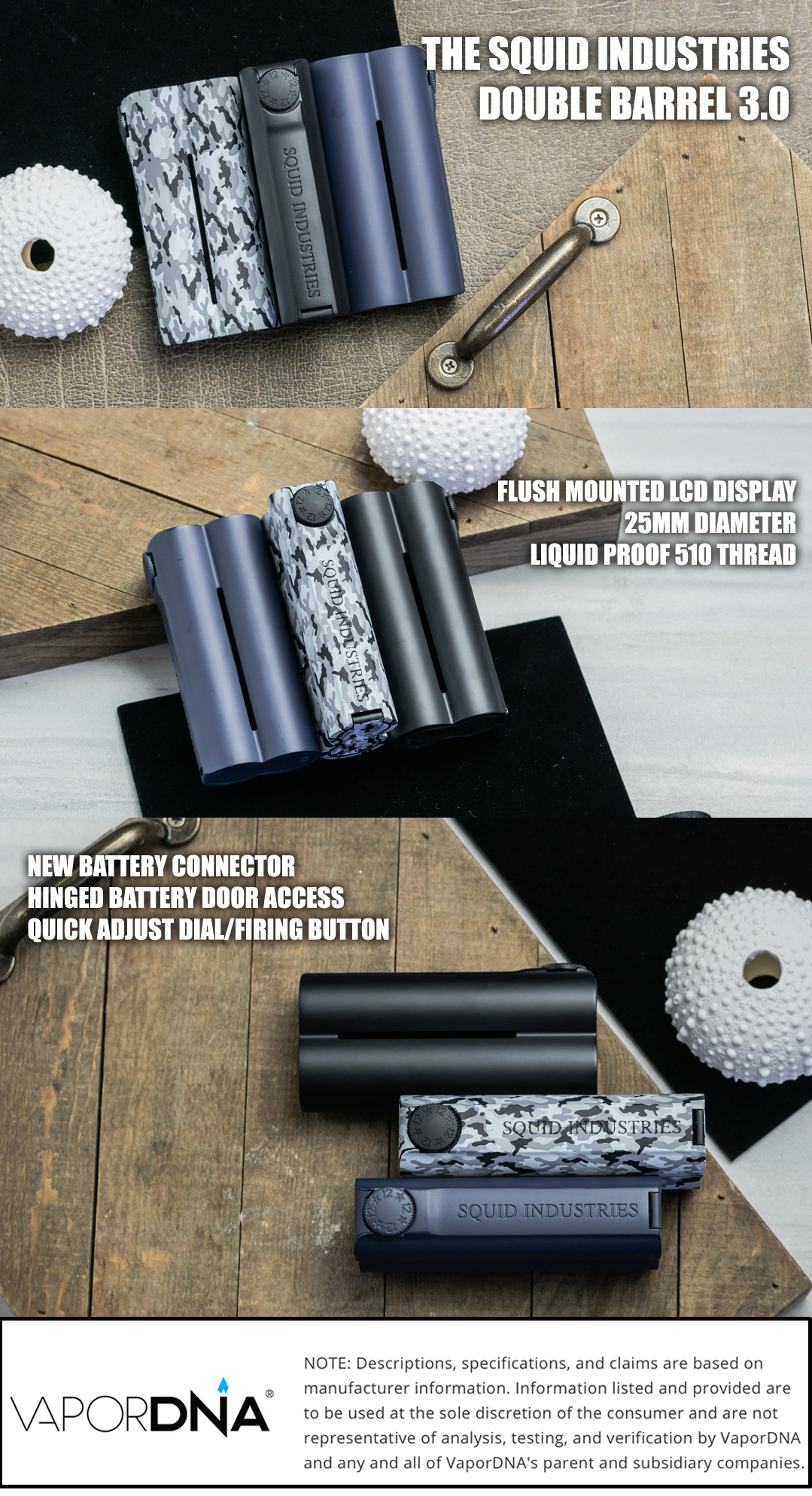 THE SQUID INDUSTRIES DOUBLE BARREL 3.0

SQUID INDUSTRIES

FLUSH MOUNTED LCD DISPLAY
25MM DIAMETER
LIQUID PROOF 510 THREAD

SQUID INDUSTRIES

NEW BATTERY CONNECTOR
HINGED BATTERY DOOR ACCESS
QUICK ADJUST DIAL/FIRING BUTTON

SQUID INDUSTRIES

SQUID INDUSTRIES

VAPORDNA®

NOTE: Descriptions, specifications, and claims are based on manufacturer information. Information listed and provided are to be used at the sole discretion of the consumer and are not representative of analysis, testing, and verification by VaporDNA and any and all of VaporDNA's parent and subsidiary companies.