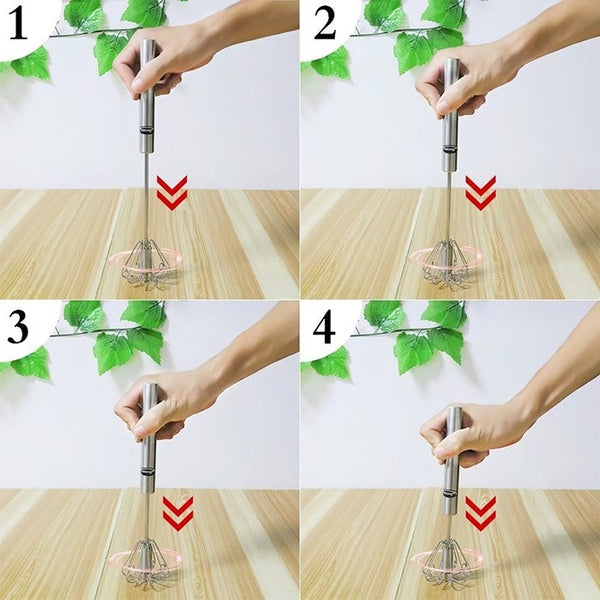 1

2

3

4