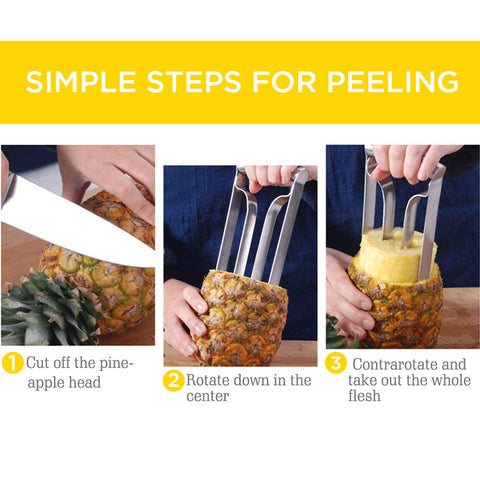 SIMPLE STEPS FOR PEELING

1 Cut off the pineapple head

2 Rotate down in the center

3 Contrarotate and take out the whole flesh