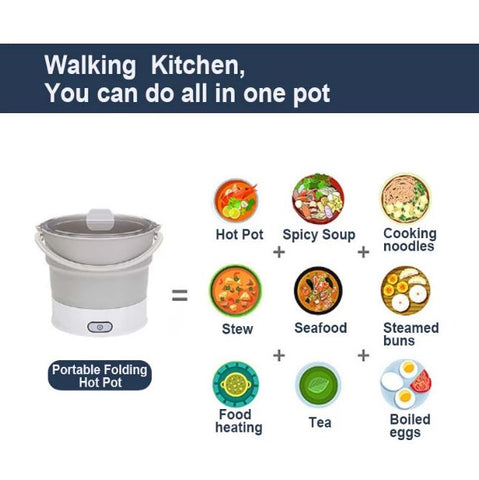 Walking Kitchen,
You can do all in one pot

Portable Folding Hot Pot

=

Hot Pot

Spicy Soup

Cooking noodles

+

+

Stew

Seafood

Steamed buns

+

+

Food heating

Tea

Boiled eggs