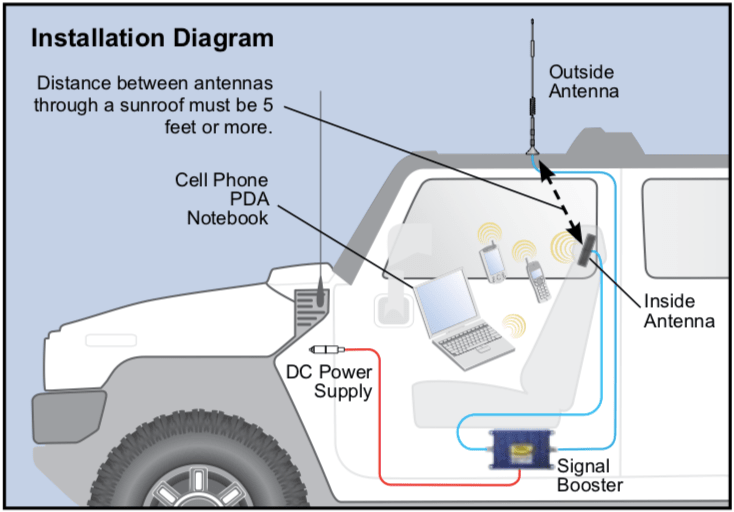 Installation Diagram

Distance between antennas through a sunroof must be 5 feet or more.

Outside Antenna

Cell Phone
PDA
Notebook

Inside Antenna

DC Power Supply

Signal Booster