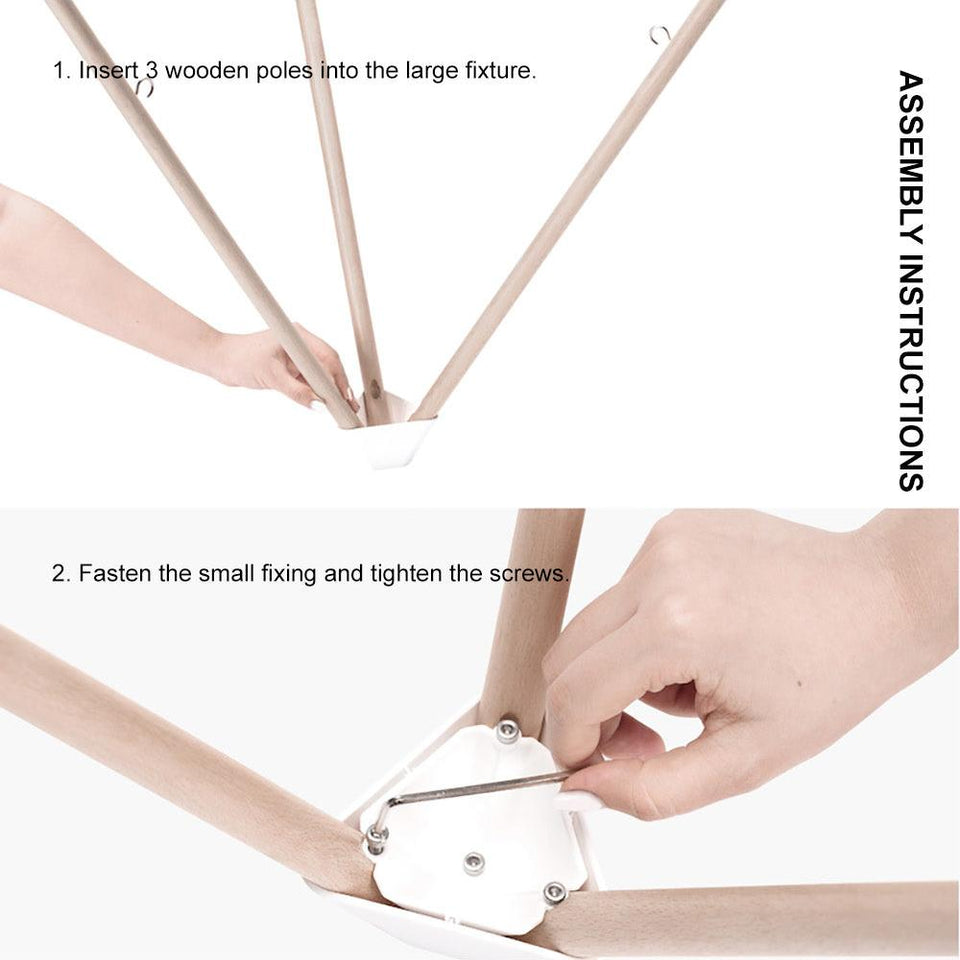 1. Insert 3 wooden poles into the large fixture.

ASSEMBLY INSTRUCTIONS

2. Fasten the small fixing and tighten the screws.