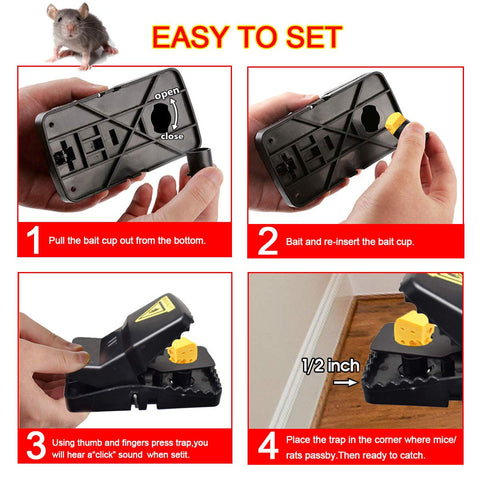 EASY TO SET

open
close

1 Pull the bait cup out from the bottom.

2 Bait and re-insert the bait cup.

3 Using thumb and fingers press trap,you will hear a"click" sound when setit.

1/2 inch

4 Place the trap in the corner where mice/ rats passby.Then ready to catch.